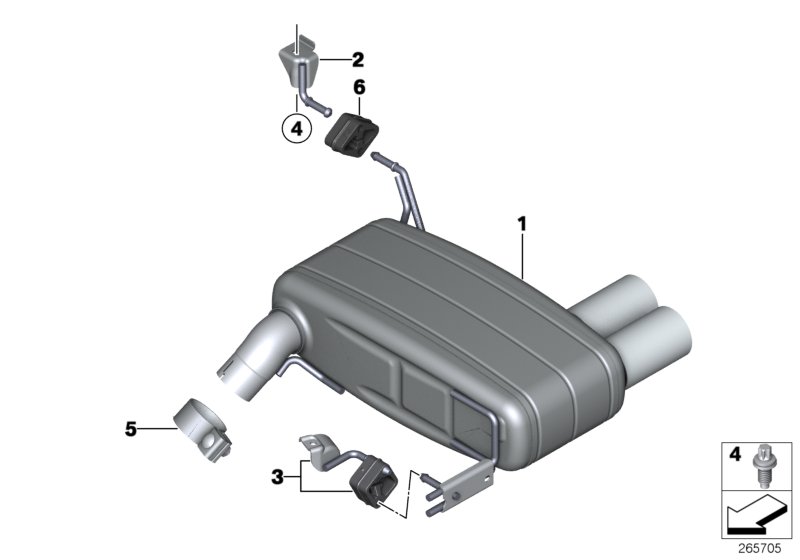 2
6
4
1
5
3
4
265705