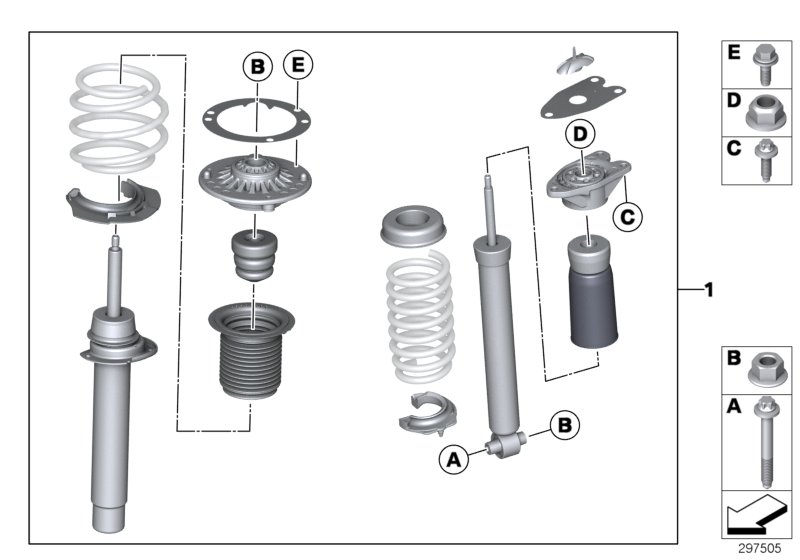 B
E
D
C
B
A
1
E
D
C
B
A
297505