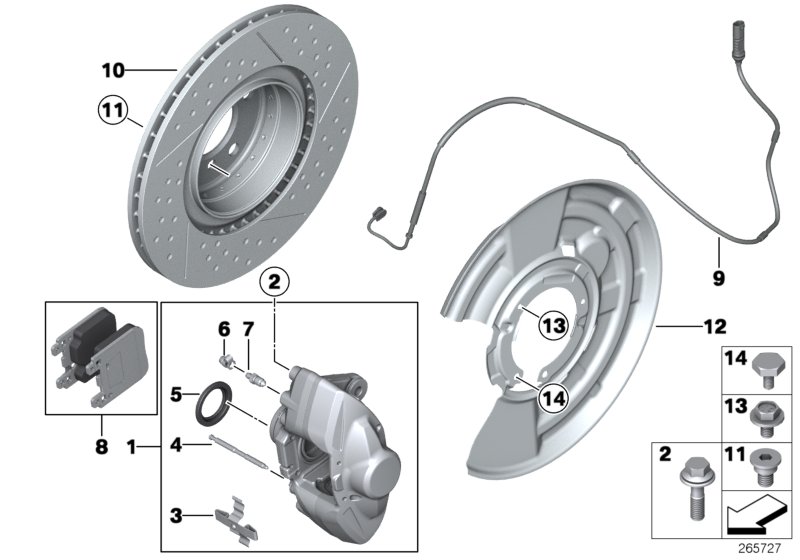 10
11
2
6
7
5
8
1
4
3
9
13
12
14
14
13
2
11
265727