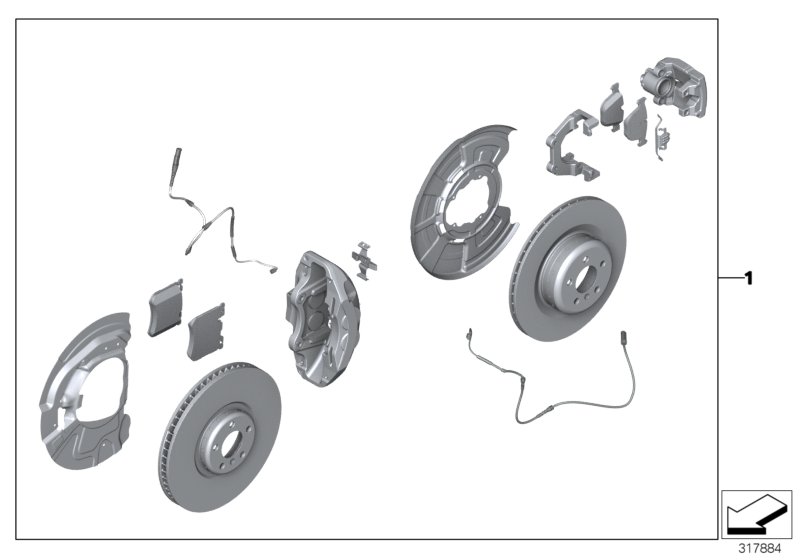 1

317884