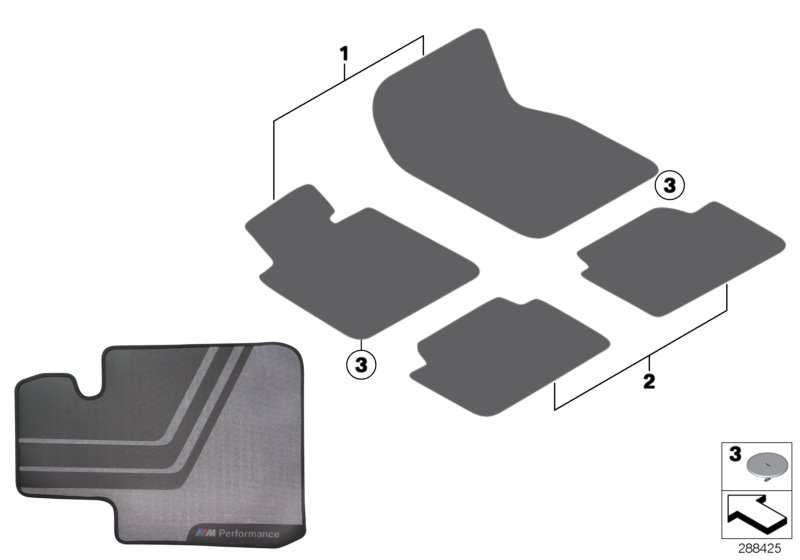 1

3

3

2

M Performance

3

288425