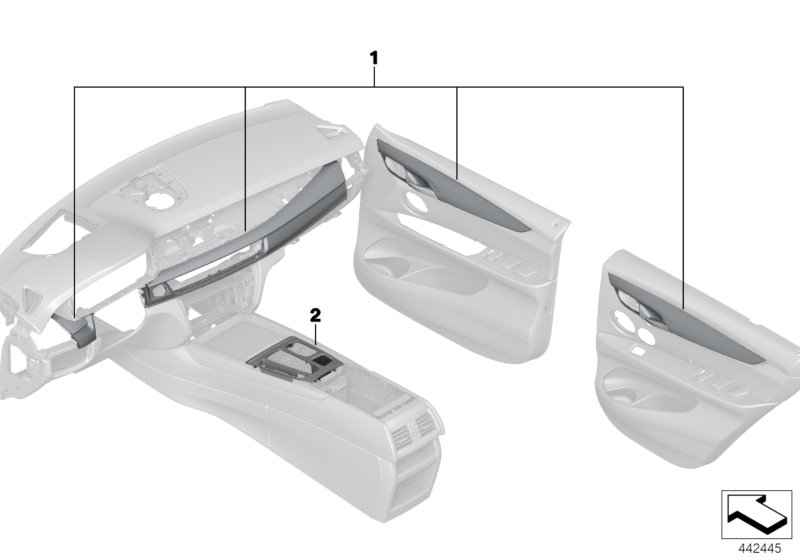 1

2

442445