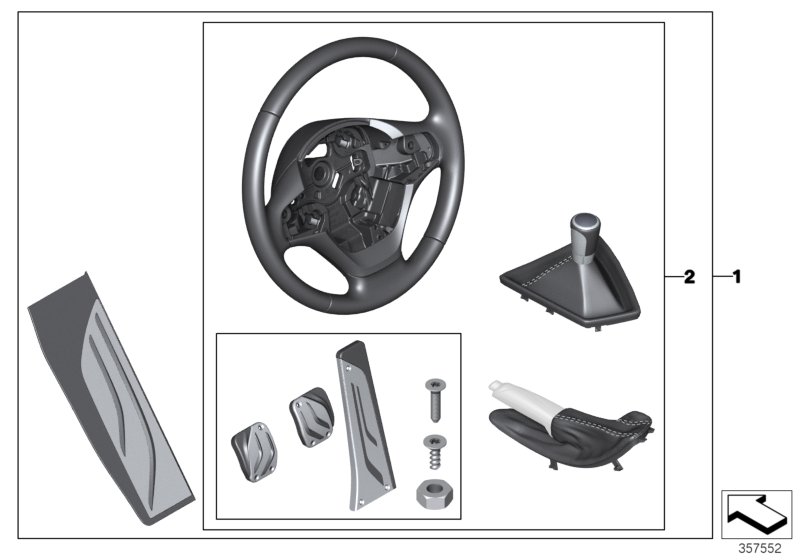 2
1
357552