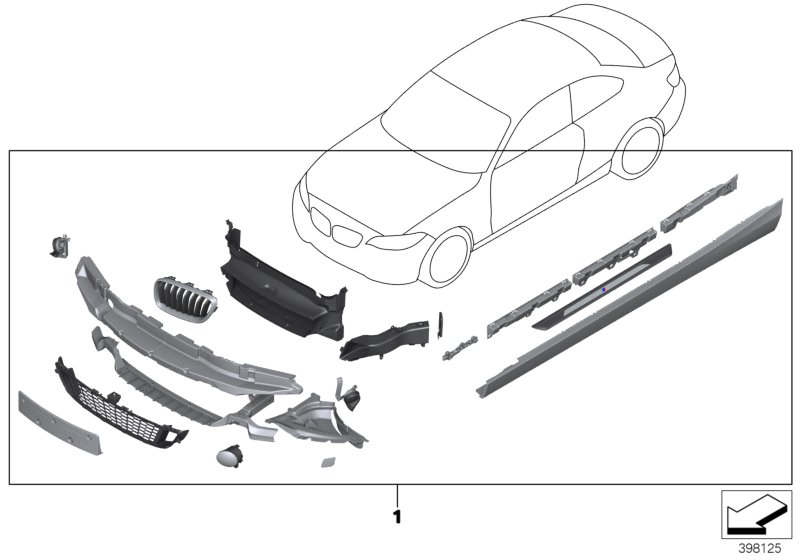 1

398125