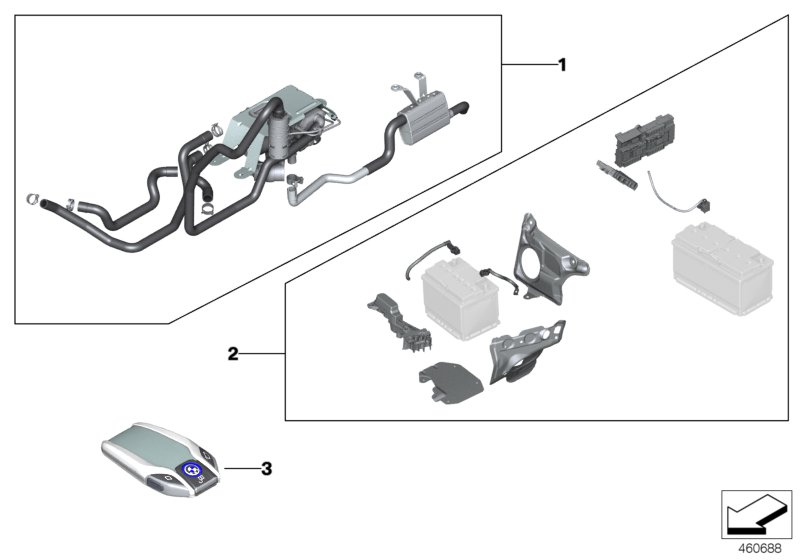 1

2

3

460688