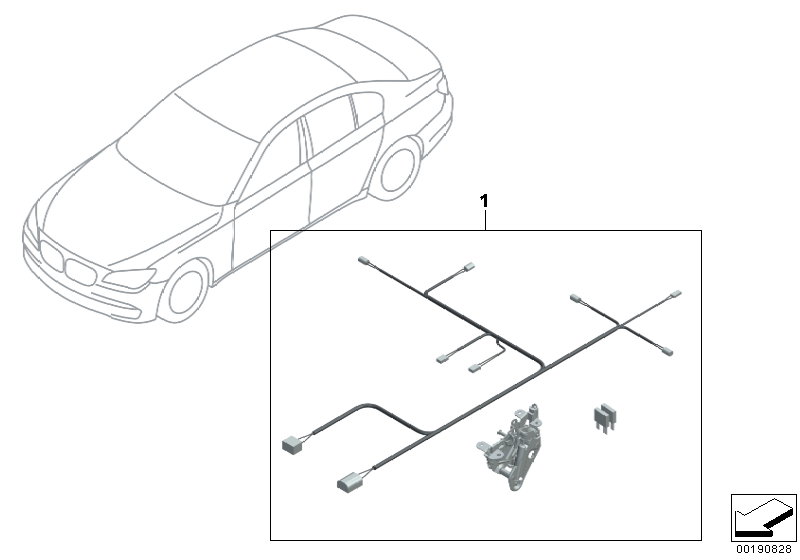 1

00190828