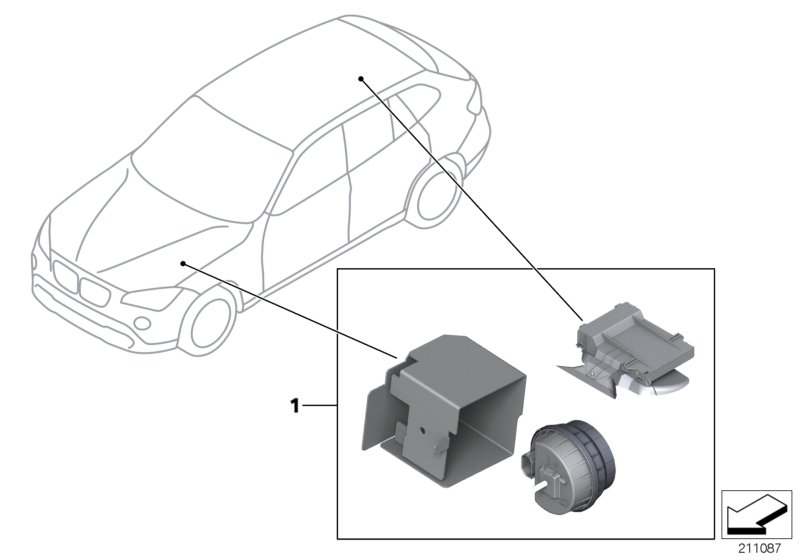 1

211087