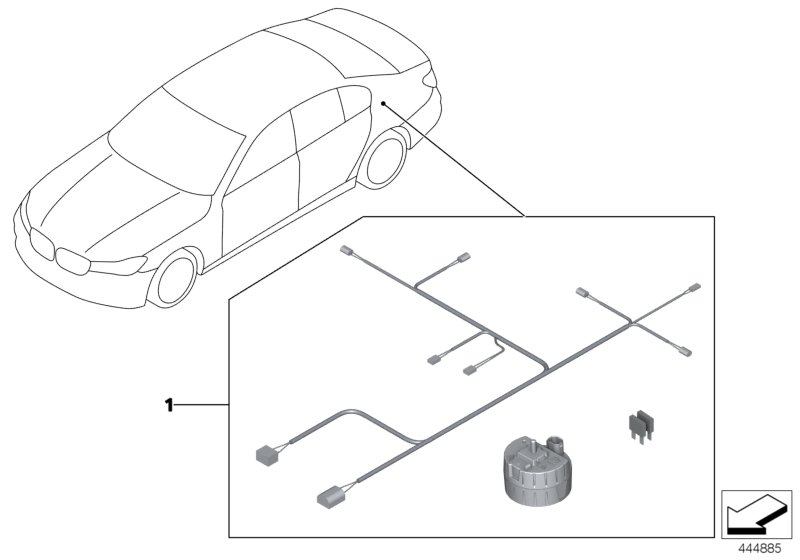 1

444885