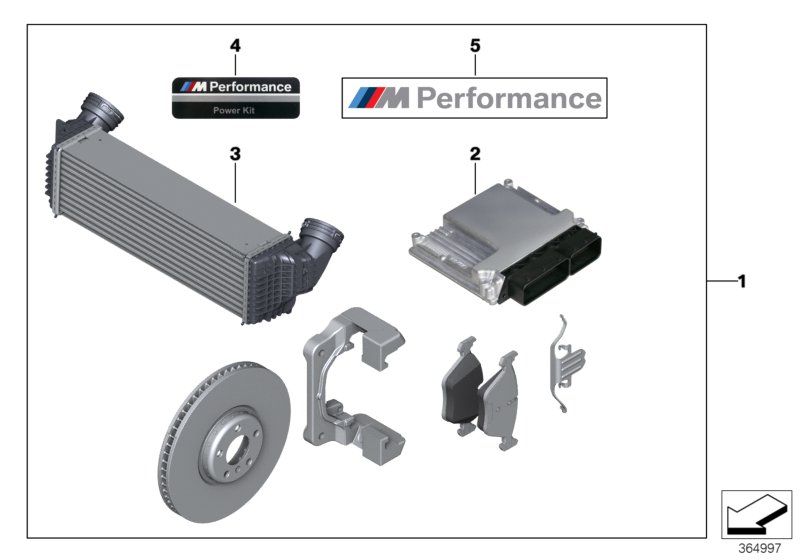 4

M Performance
Power Kit

5

M Performance

3

2

1

364997