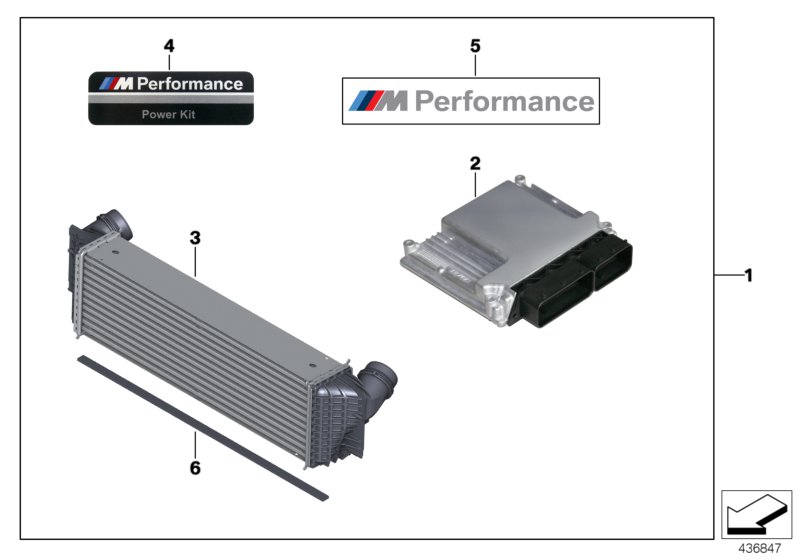 4

M Performance

Power Kit

5

M Performance

2

3

1

6

436847