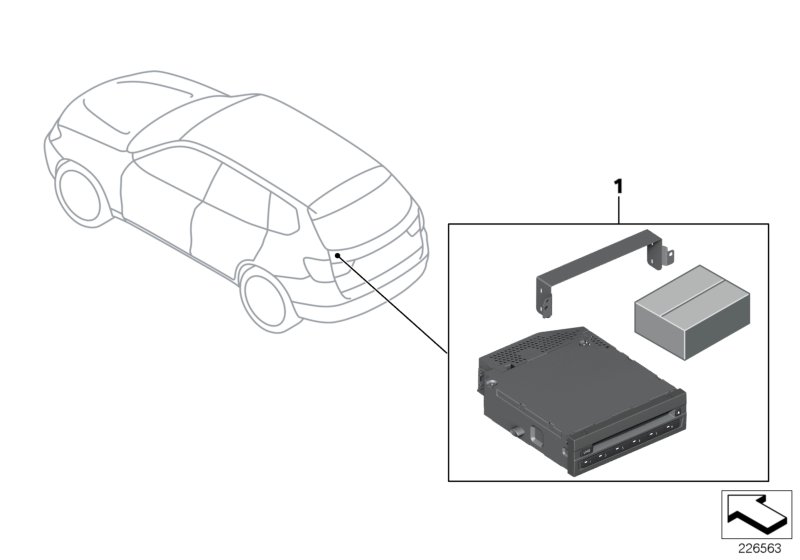 1

226563