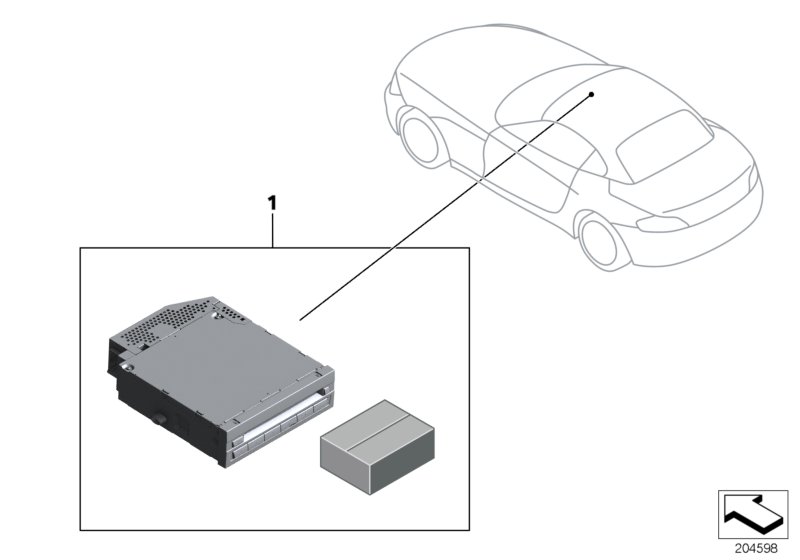 1

204598