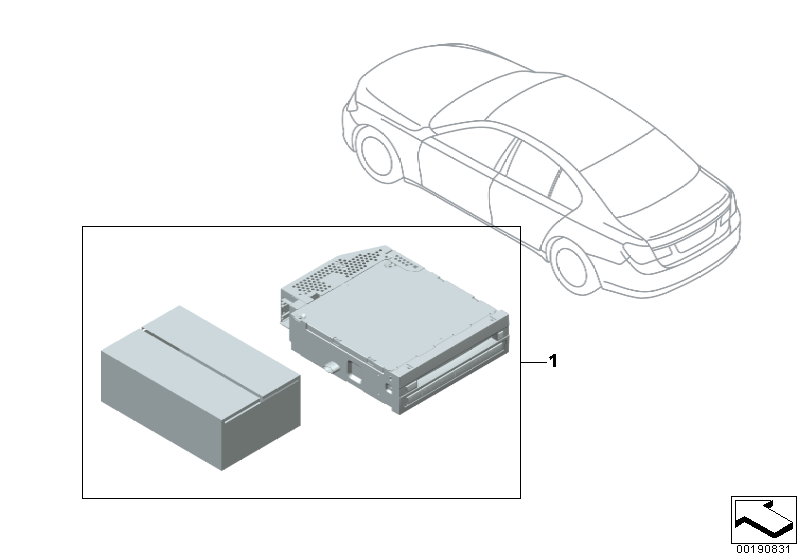 1

00190831