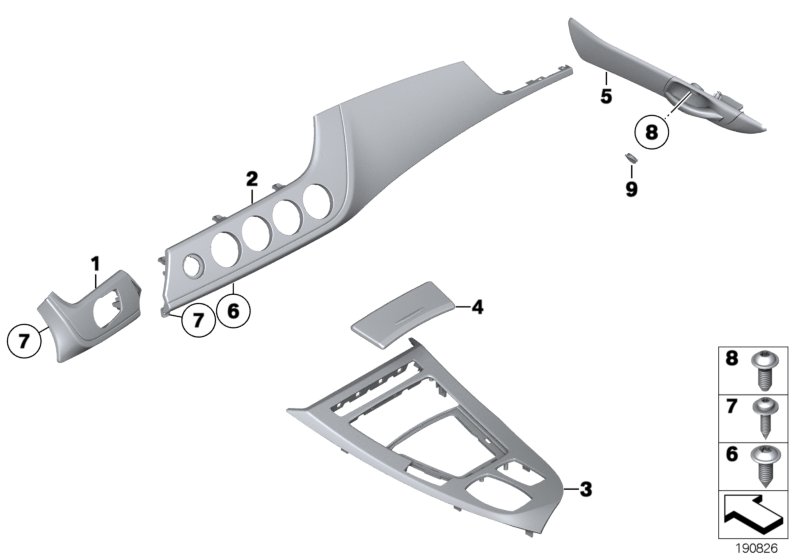 5

8

9

2

1

7

7

6

4

3

8

7

6

190826