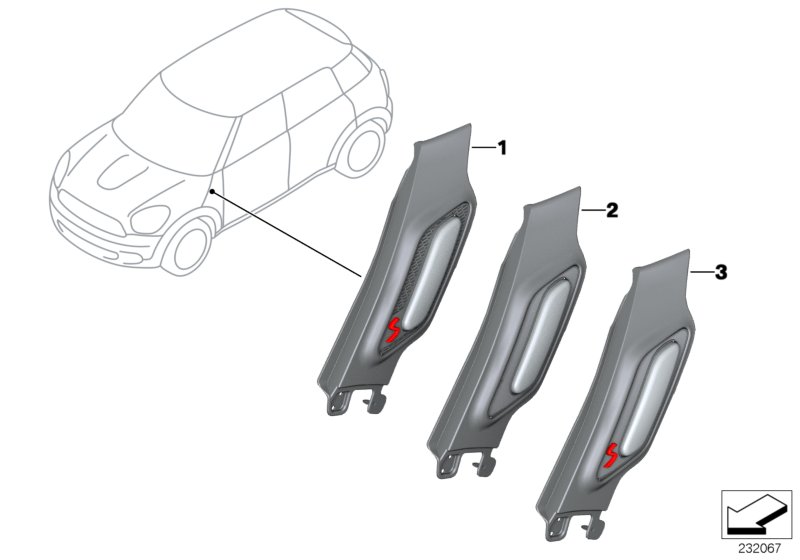 1
2
3
S
S
232067