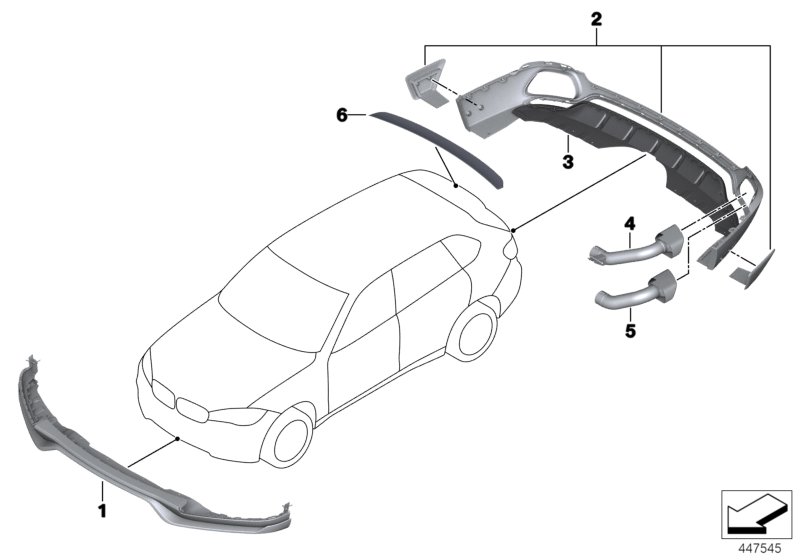 2
6
3
4
5
1
447545