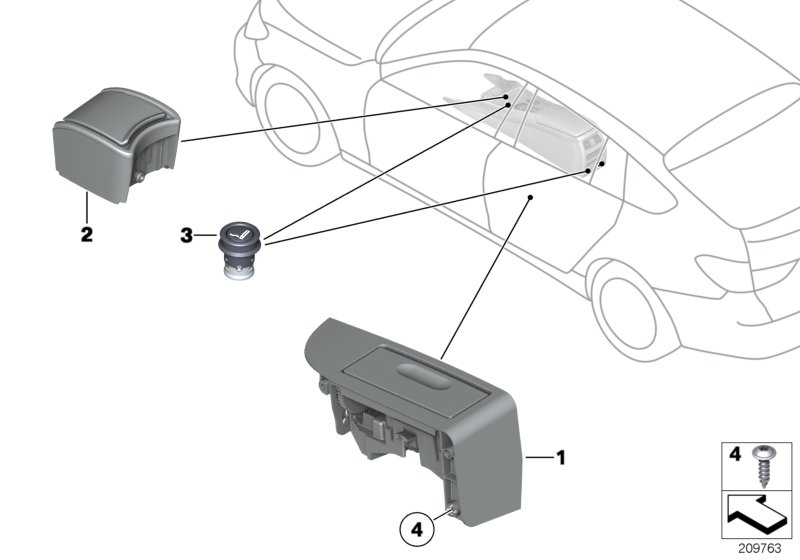 2
3
1
4
4
209763