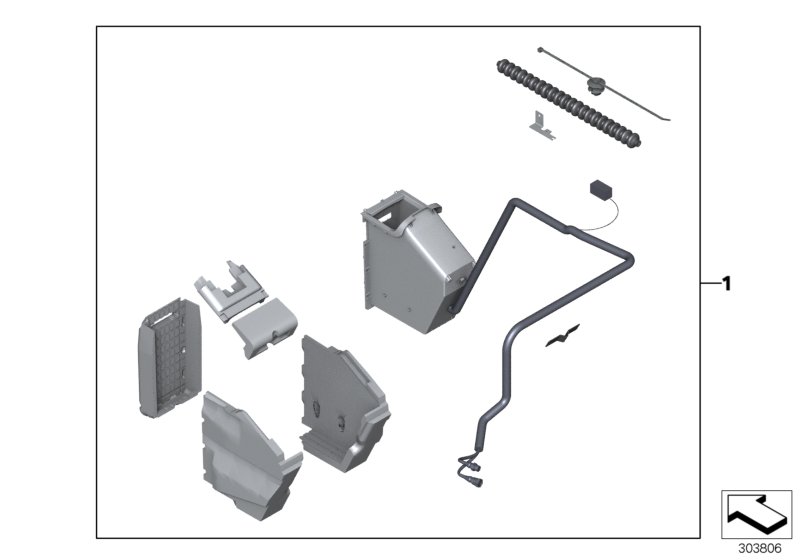 1

303806