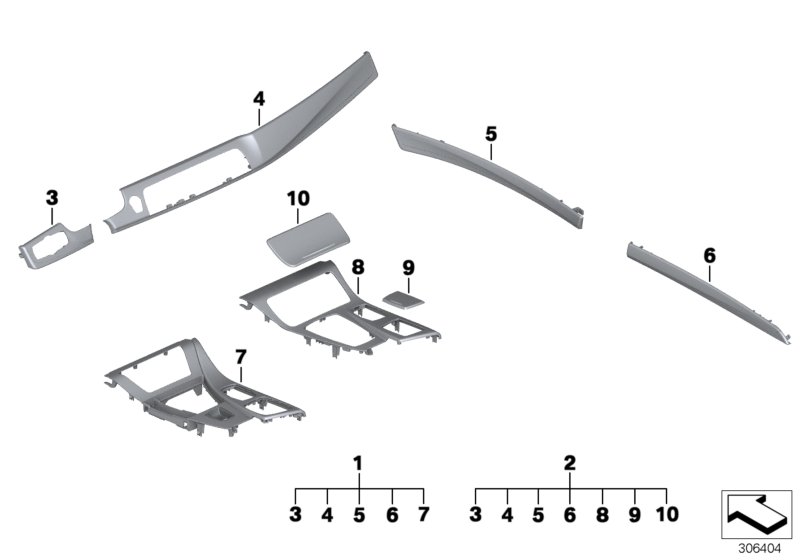 4
5
3
10
8
9
6
7
1
3 4 5 6 7
2
3 4 5 6 8 9 10
306404