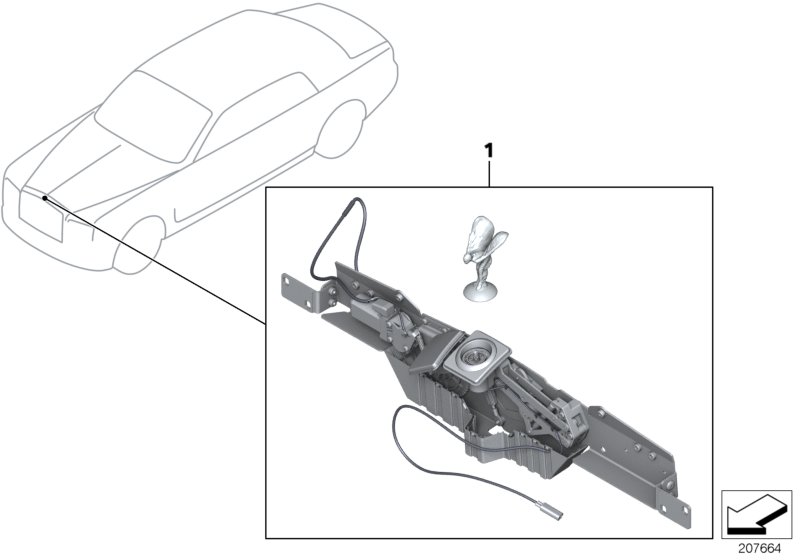 1

207664