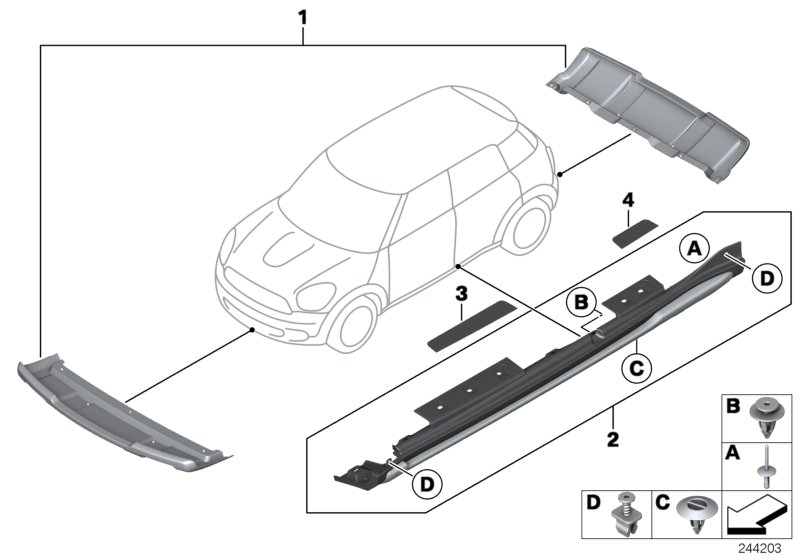 1

4

A

D

B

3

C

2

D

B

A

D

C

244203