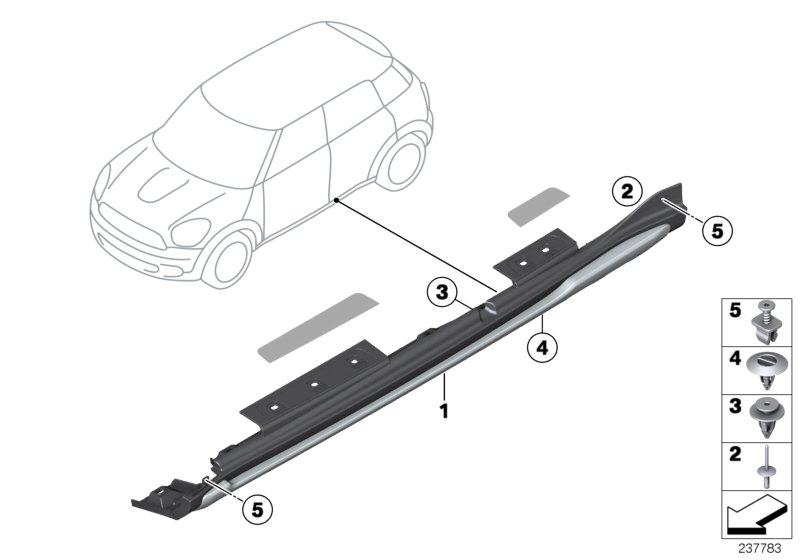 2
5
3
4
1
5
5
4
3
2
237783