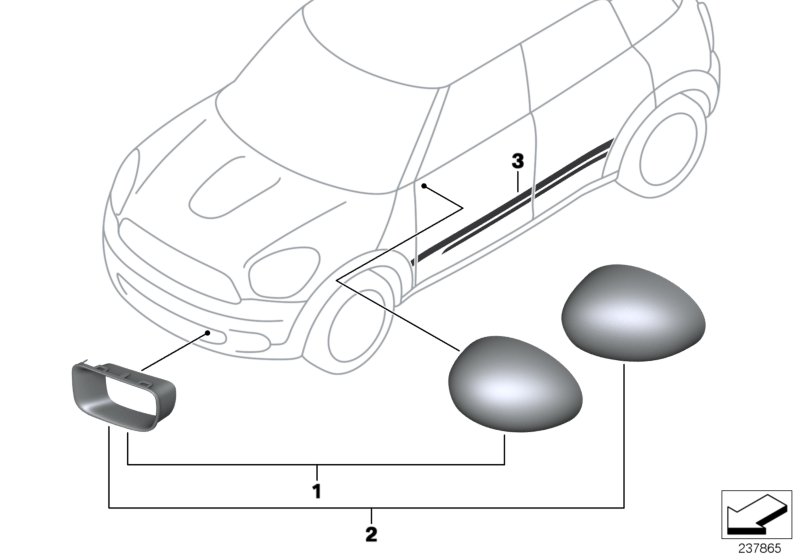 3
1
2
237865