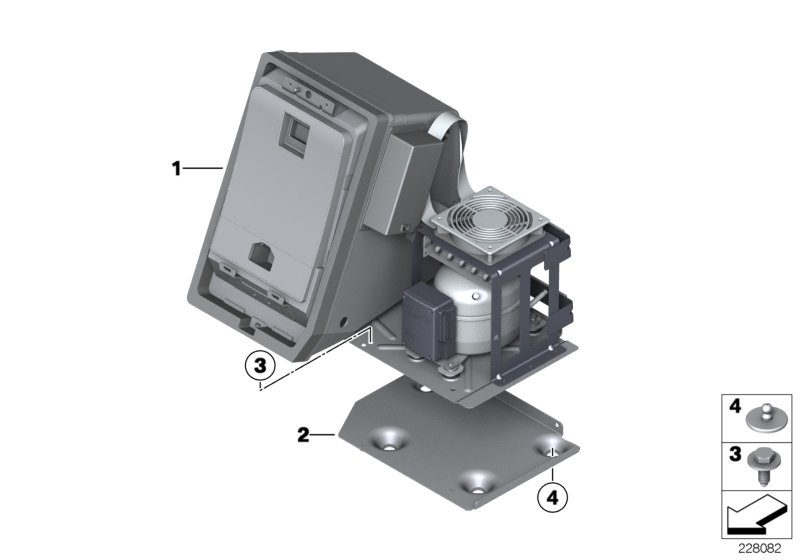 1
3
2
4
4
3
228082