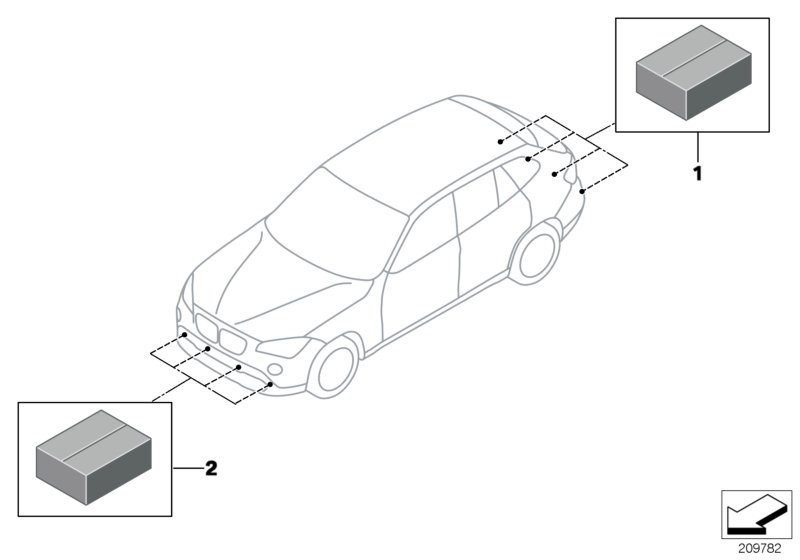 1

2

209782