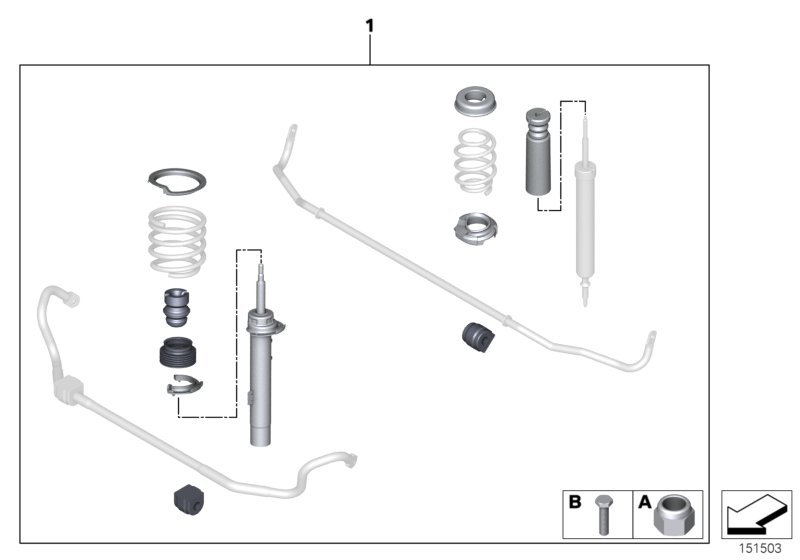 1

B

A

151503