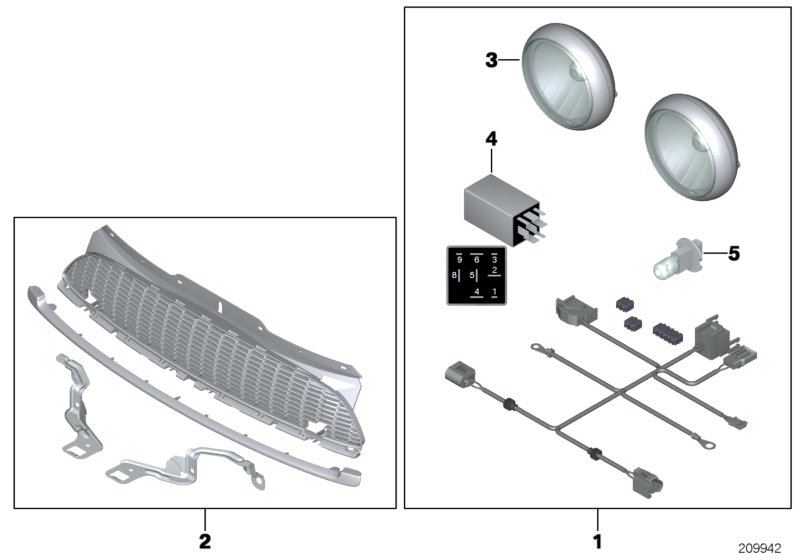 3
4
9 6 3
8 5 2
4 1
5
2
1
209942