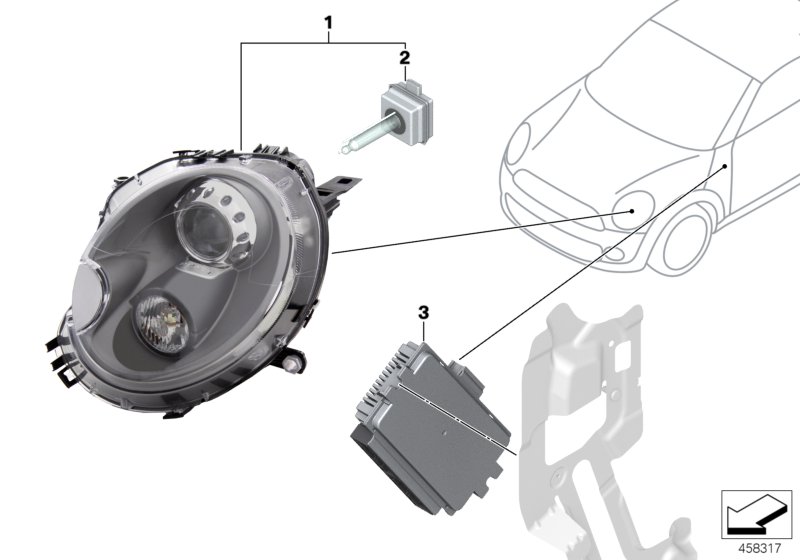 1
2
3
458317