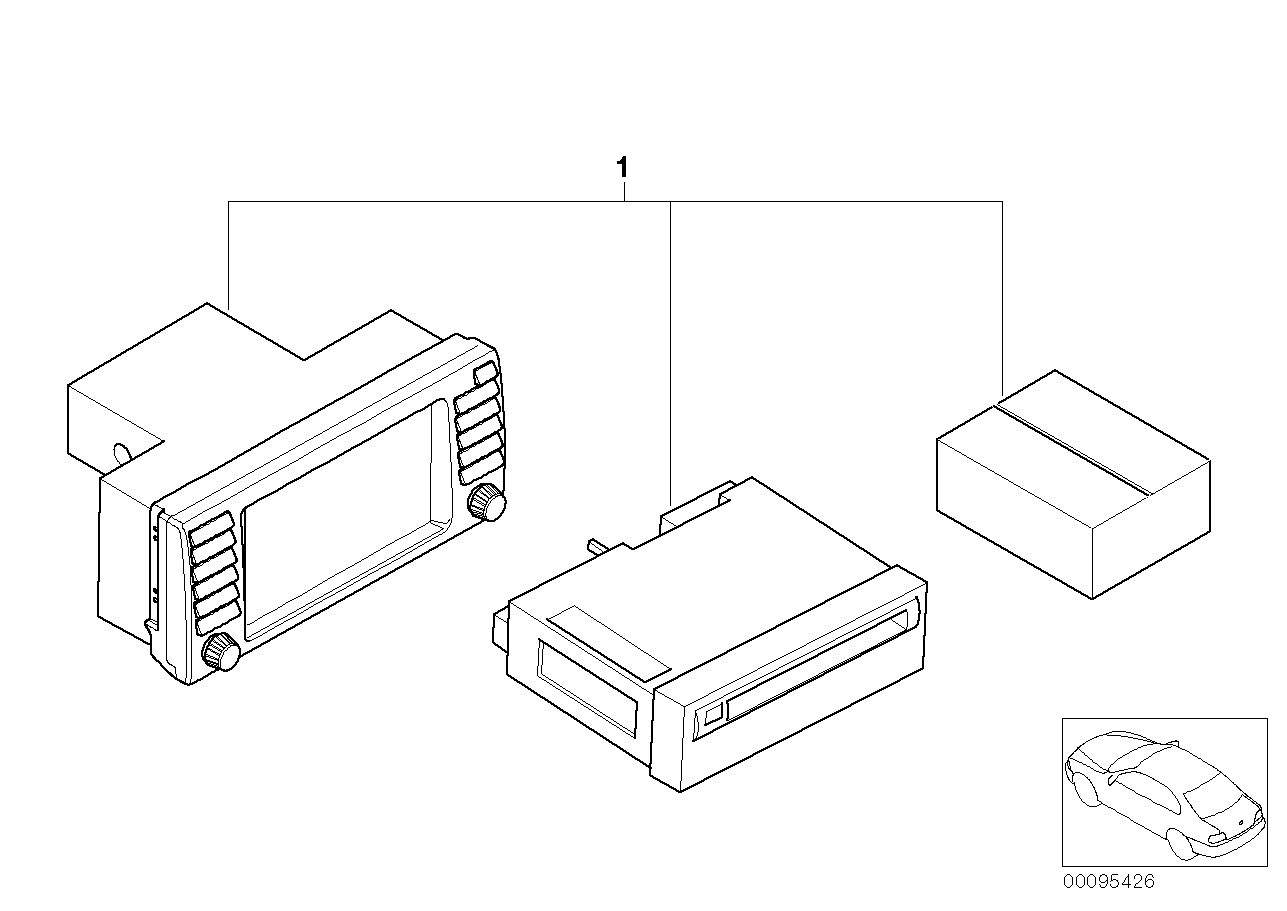 1

00095426