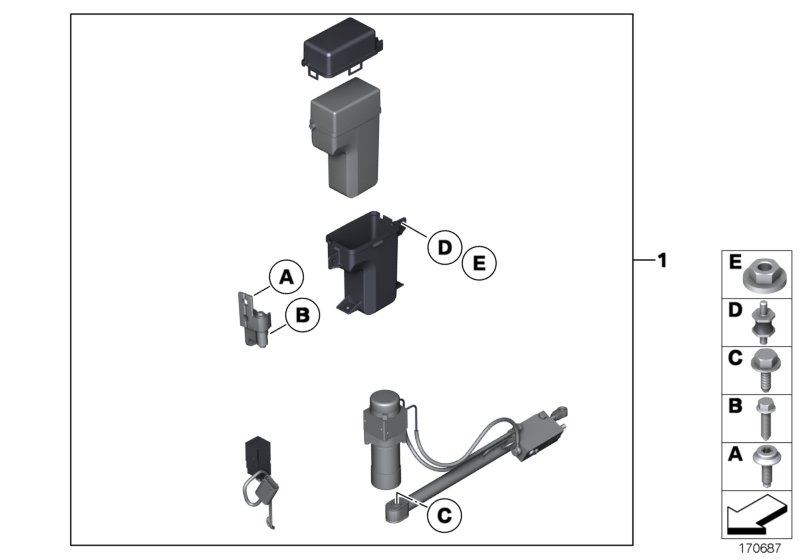 D
E
A
B
C
1
E
D
C
B
A
170687