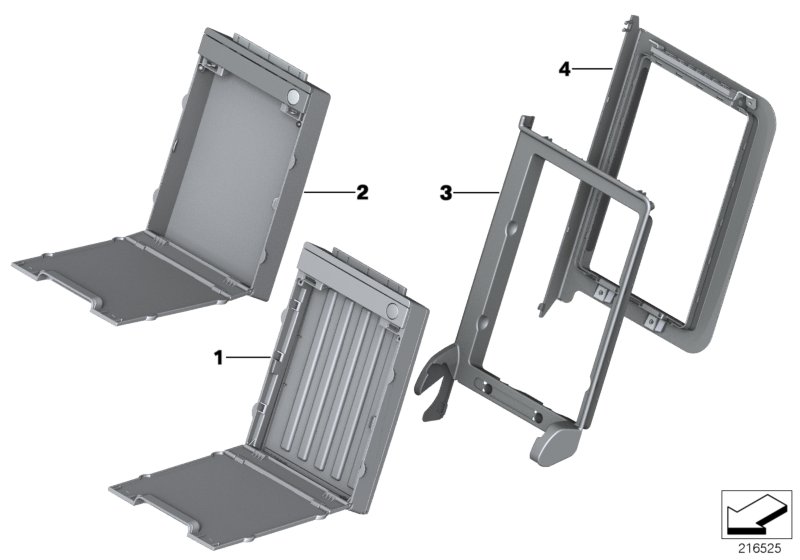 4
2
3
1
216525