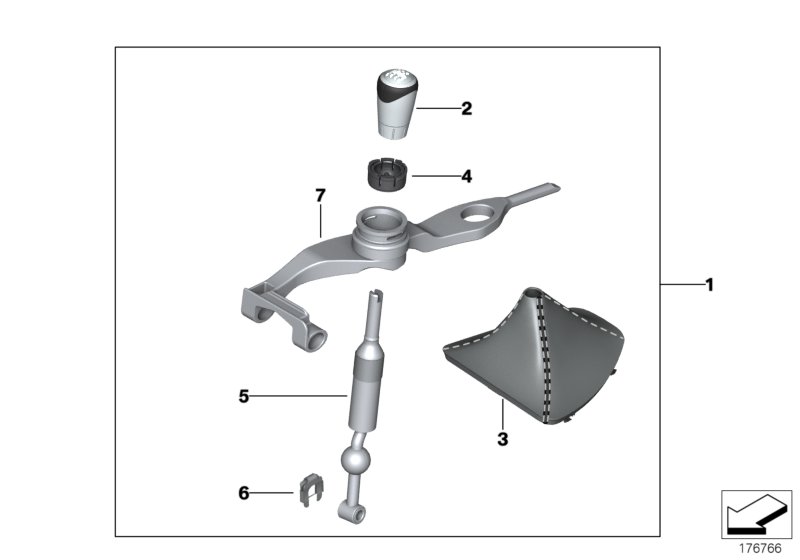 2
4
7
1
5
3
6
176766