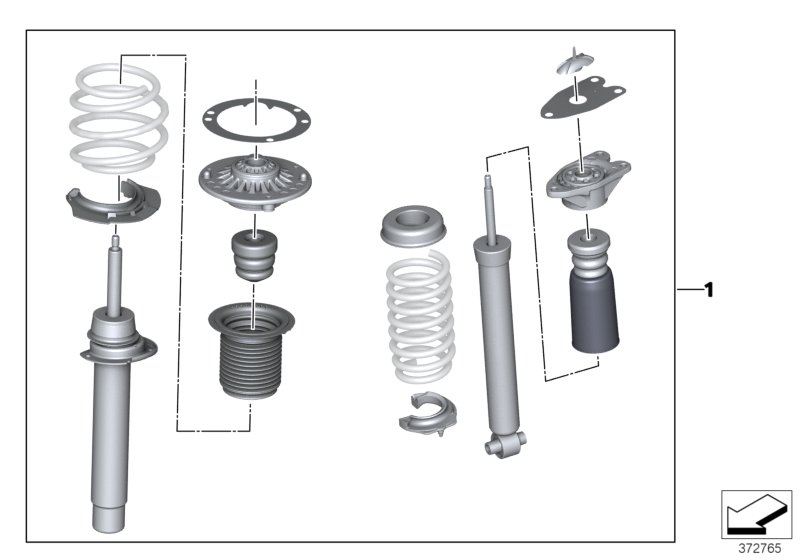 1

372765