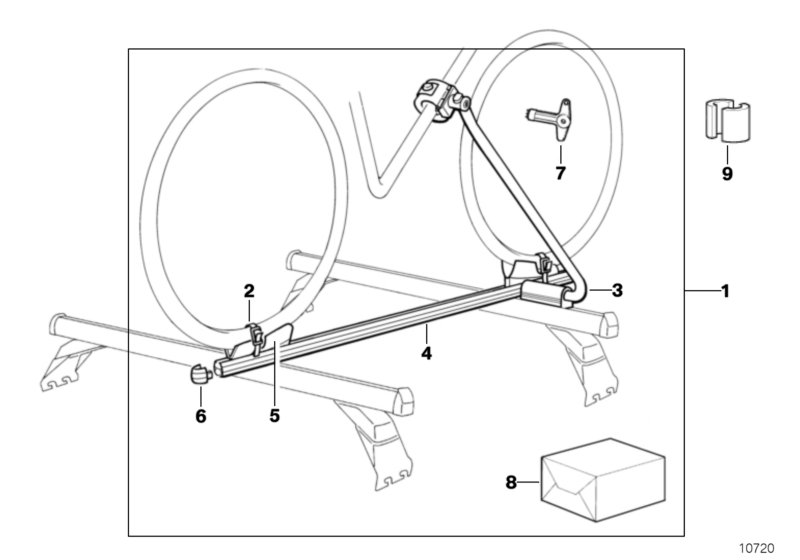 7
9
2
3
1
4
6
5
8
10720