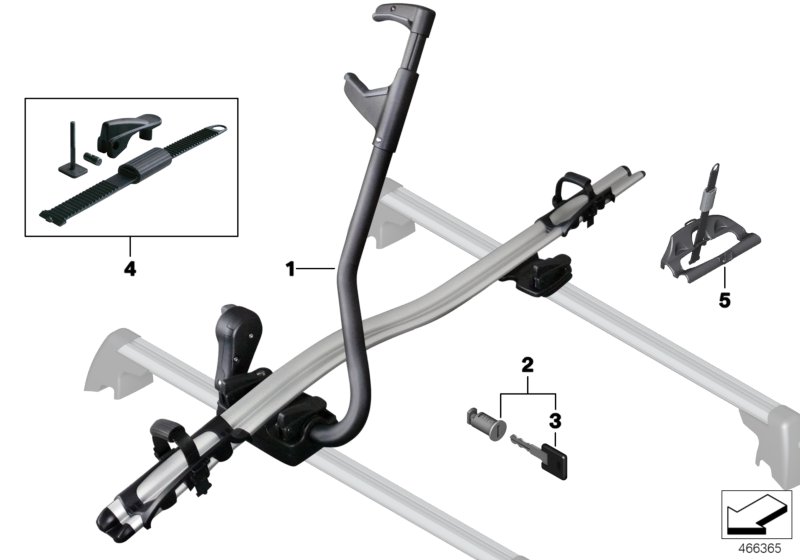 4

1

5

2

3

466365