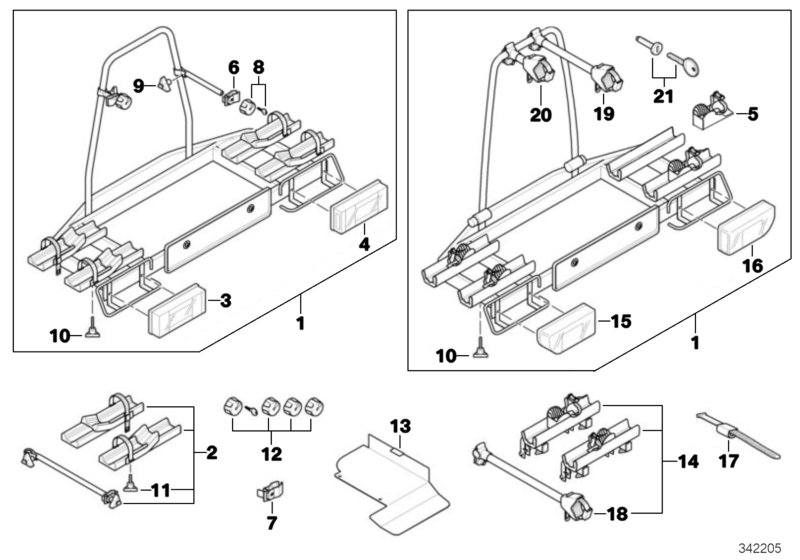 9
6
8
4
3
10
1
20
19
21
5
16
15
10
1
2
11
12
7
13
14
18
17
342205