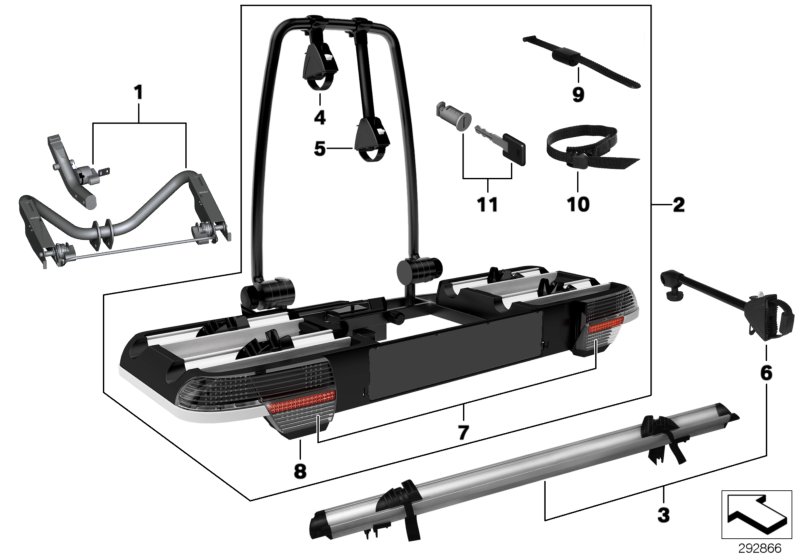 1
4
5
9
11
10
2
6
7
8
3
292866