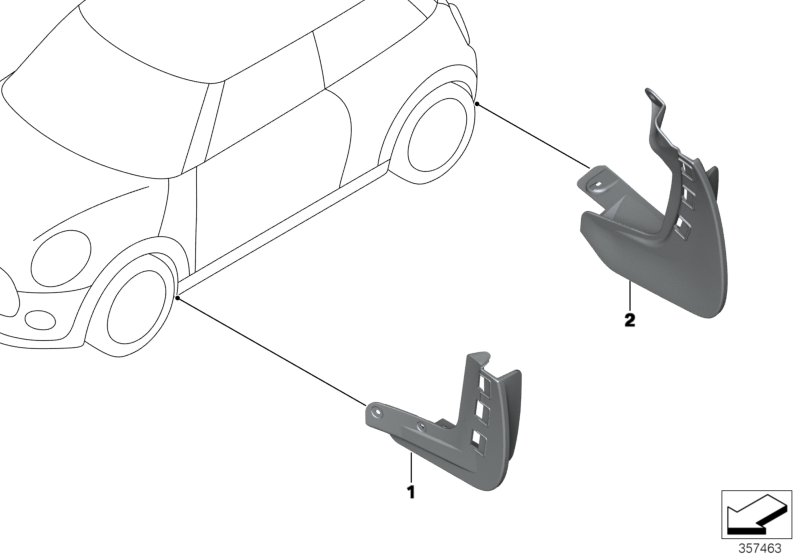 2

1

357463