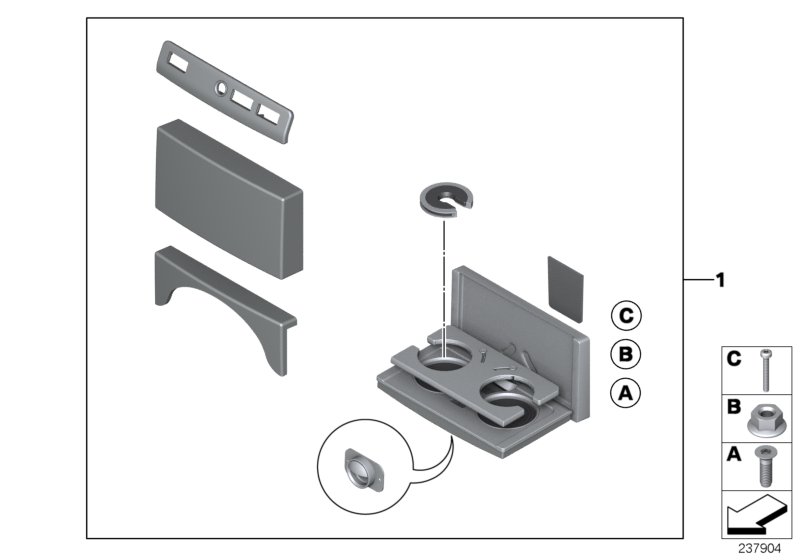 1

C

B

A

C

B

A

237904