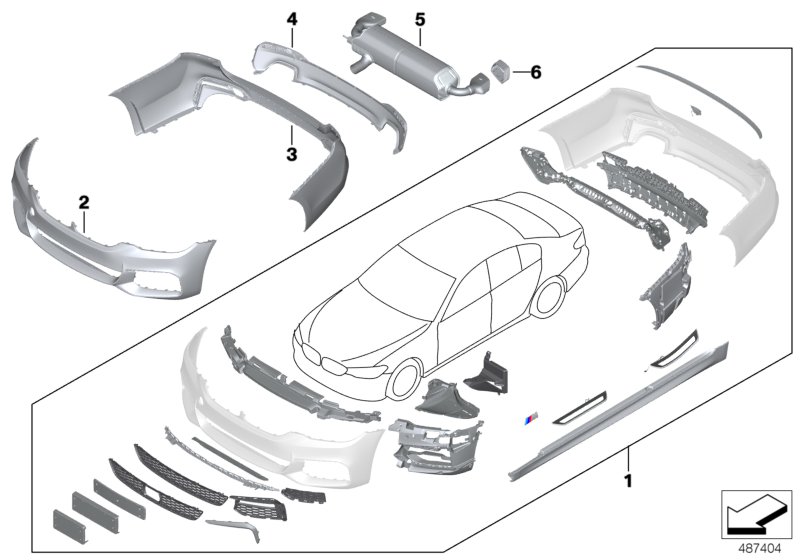 4
5
6
3
2
1
487404