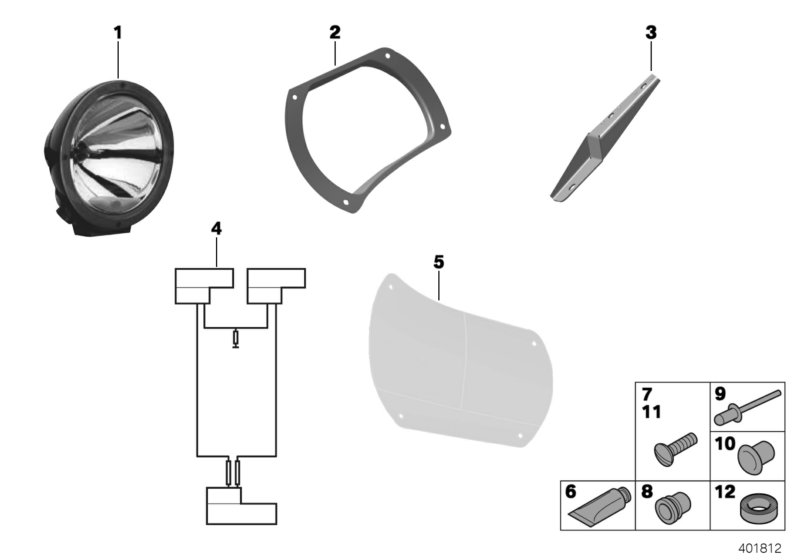 1
2
3
4
5
7
11
9
10
6
8
12
401812