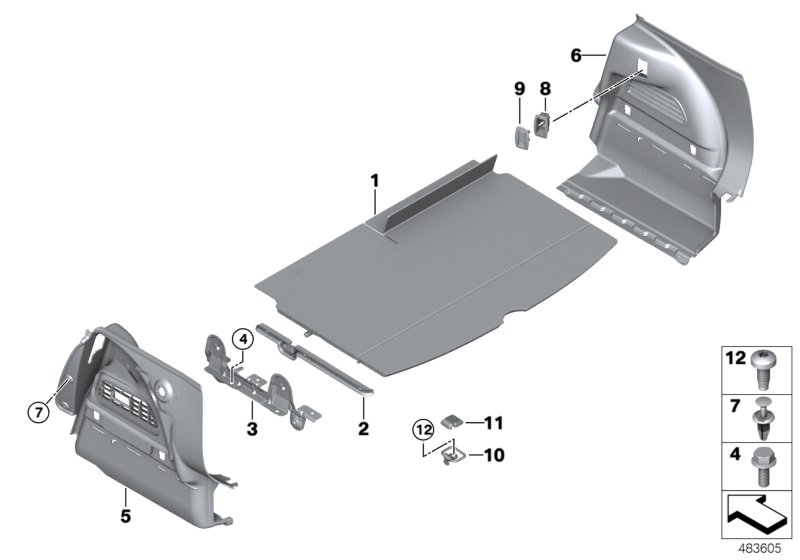 6
9
8
1
4
7
3
2
12
11
10
5
12
7
4
483605