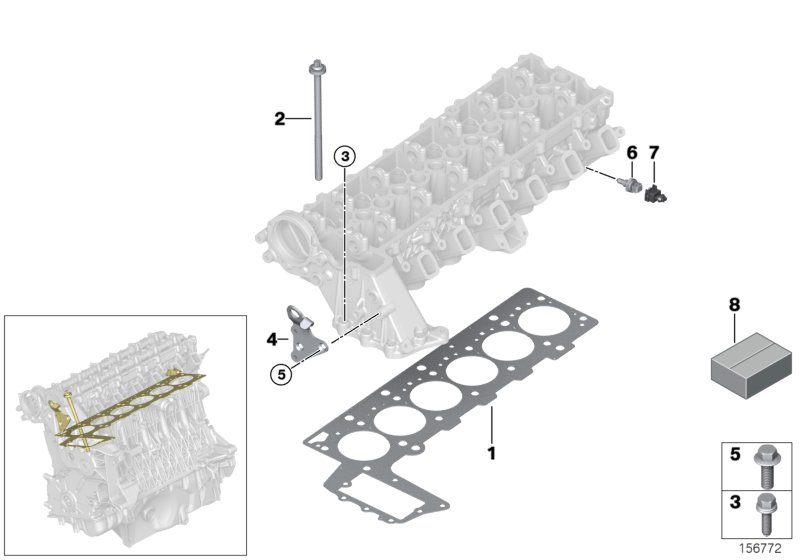 2
3
6
7
4
5
8
1
5
3
156772