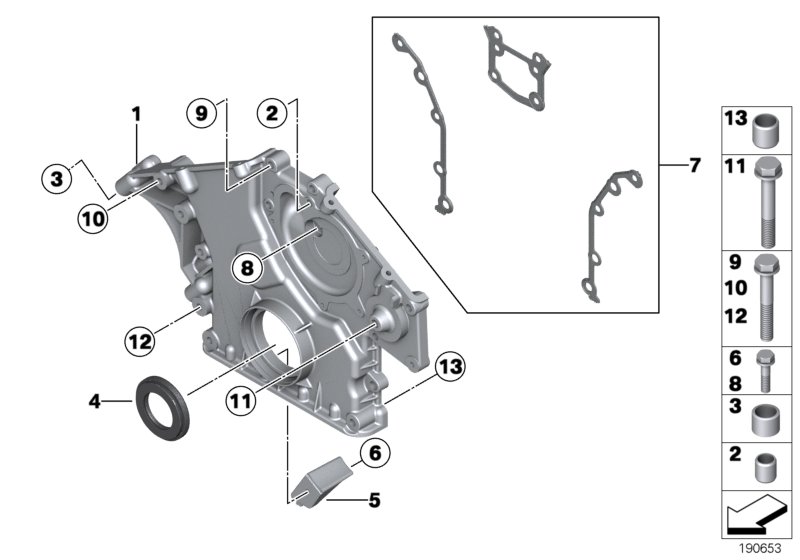 1
9
2
3
10
8
12
4
11
13
6
5
7
13
11
9
10
12
6
8
3
2
190653