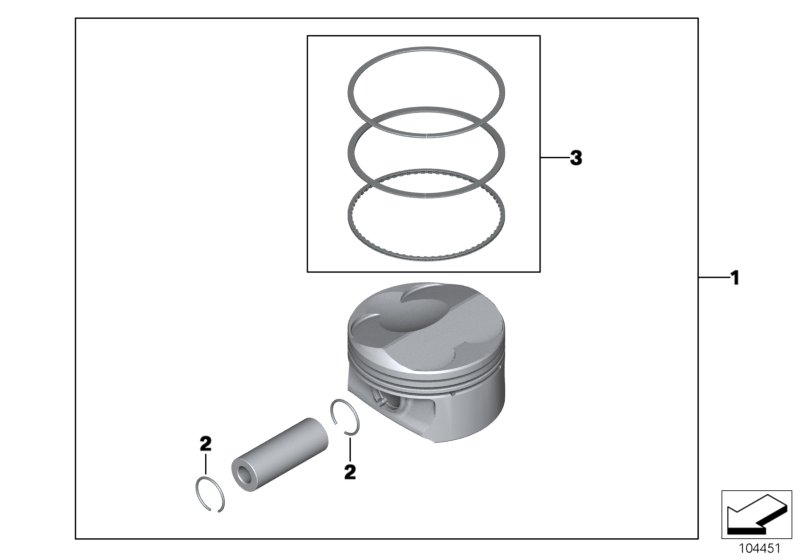 3
1
2
2
104451