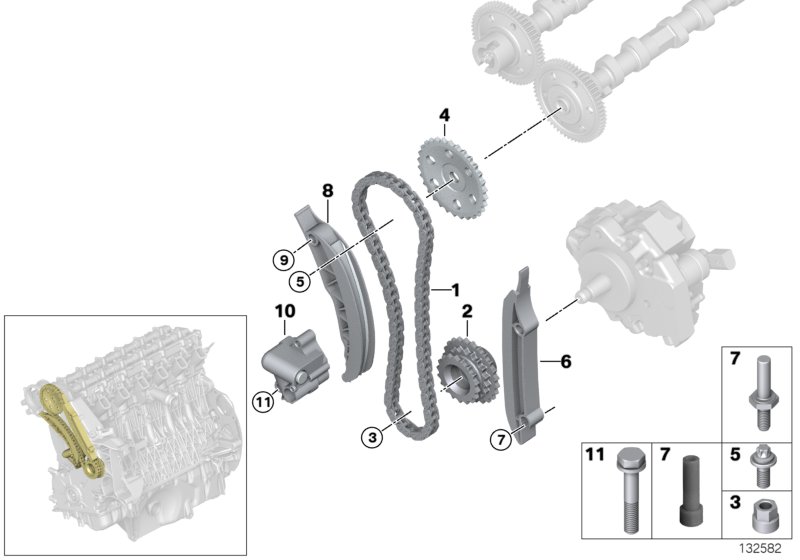 4
8
9
5
1
10
2
6
11
3
7
7
11
7
5
3
132582